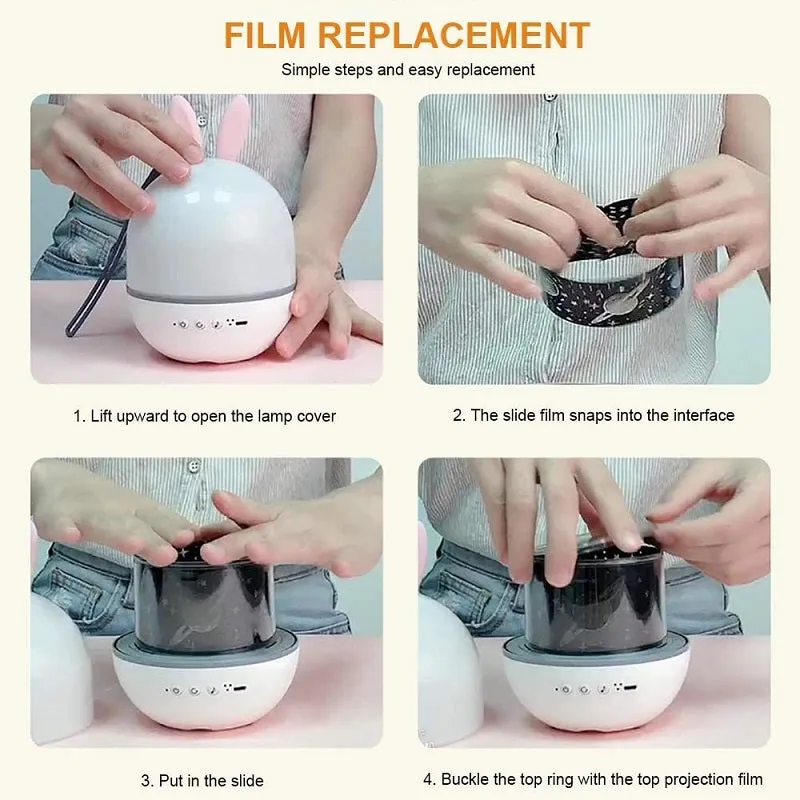 FILM REPLACEMENT

Simple steps and easy replacement

1. Lift upward to open the lamp cover

2. The slide film snaps into the interface

3. Put in the slide

4. Buckle the top ring with the top projection film