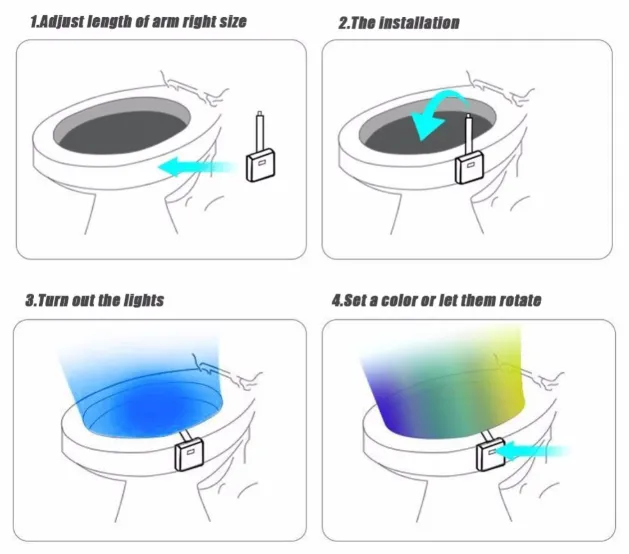 1.Adjust length of arm right size

2.The installation

3.Turn out the lights

4.Set a color or let them rotate