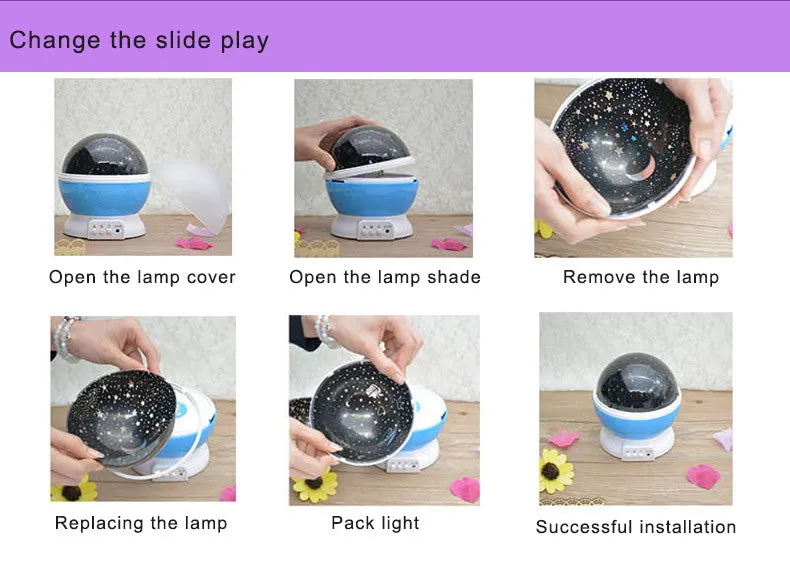 Change the slide play

Open the lamp cover

Open the lamp shade

Remove the lamp

Replacing the lamp

Pack light

Successful installation